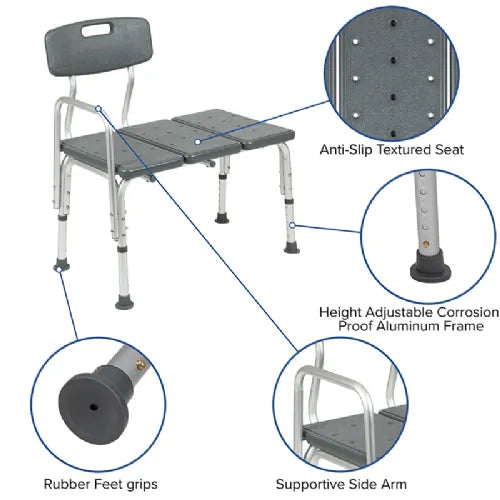 Anti-Slip Textured Seat

Height Adjustable Corrosion Proof Aluminum Frame

Rubber Feet grips

Supportive Side Arm