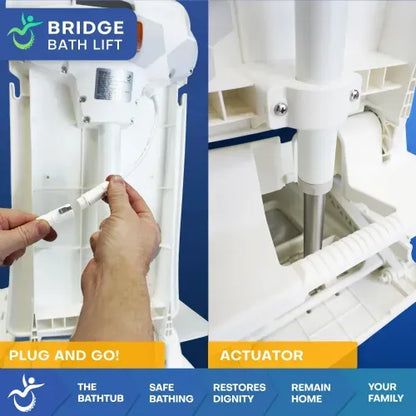 BRIDGE
BATH LIFT

PLUG AND GO!

ACTUATOR

THE BATHTUB

SAFE BATHING

RESTORES DIGNITY

REMAIN HOME

YOUR FAMILY