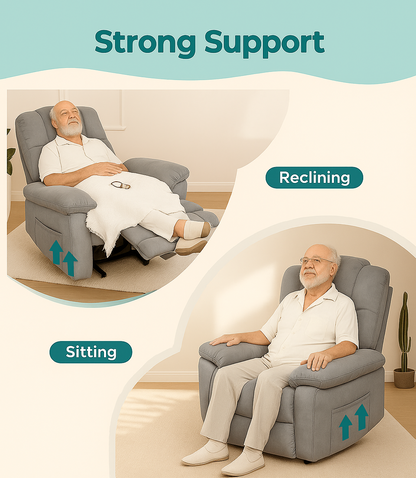 Strong Support

Reclining

Sitting