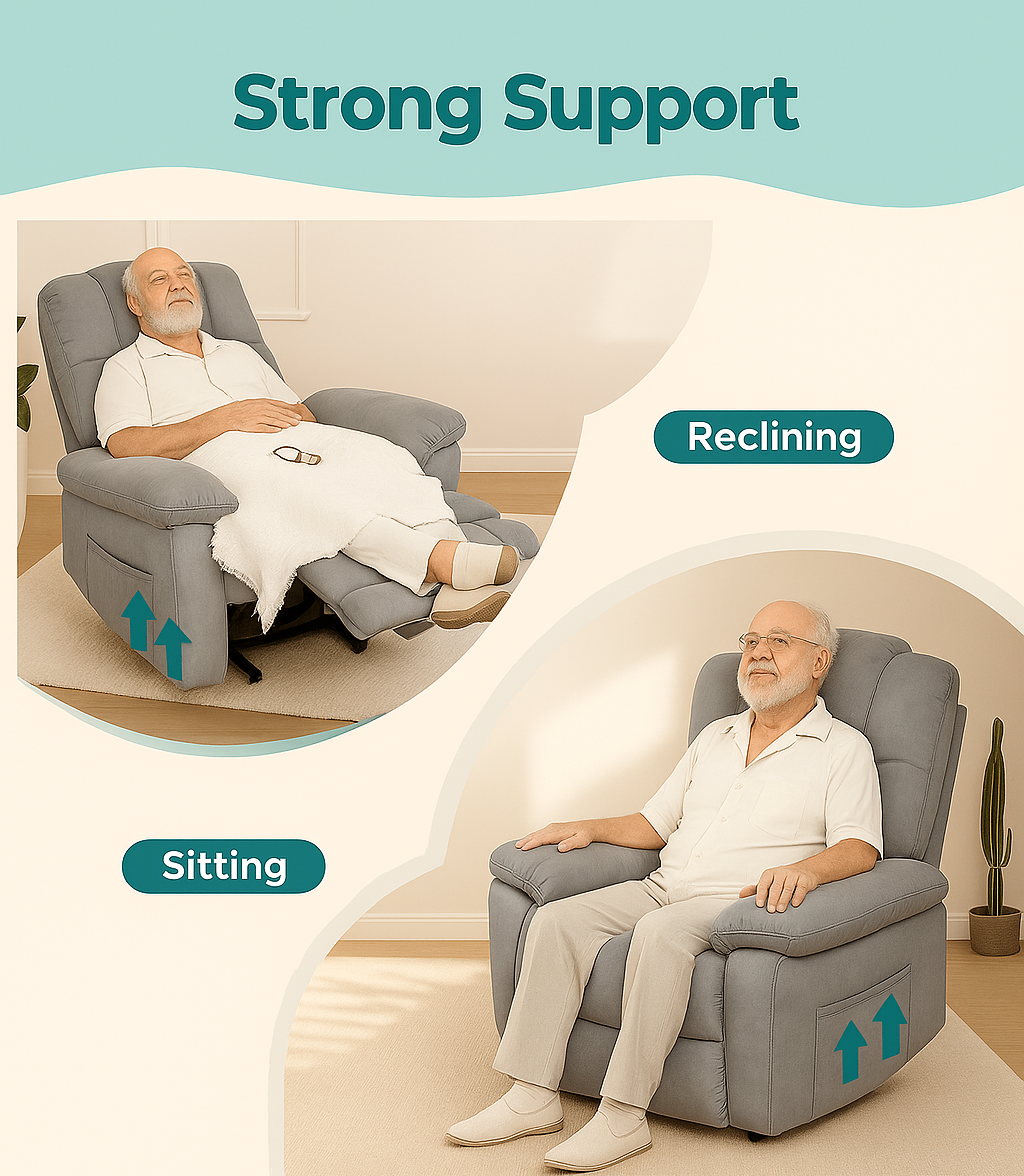 Strong Support

Reclining

Sitting